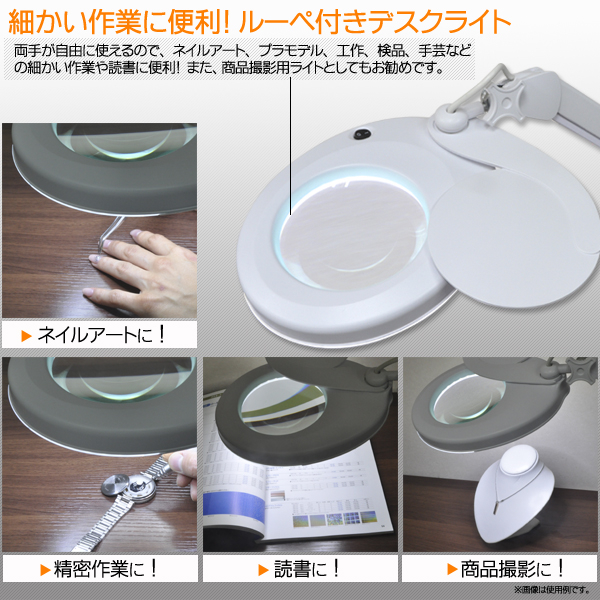 細かい作業に便利！ルーペ付きデスクライト

両手が自由に使えるので、ネイルアート、プラモデル、工作、検品、手芸などの細かい作業や読書に便利！また、商品撮影用ライトとしてもお勧めです。

▶ネイルアートに！

▶精密作業に！

▶読書に！

▶商品撮影に！

※画像は使用例です。