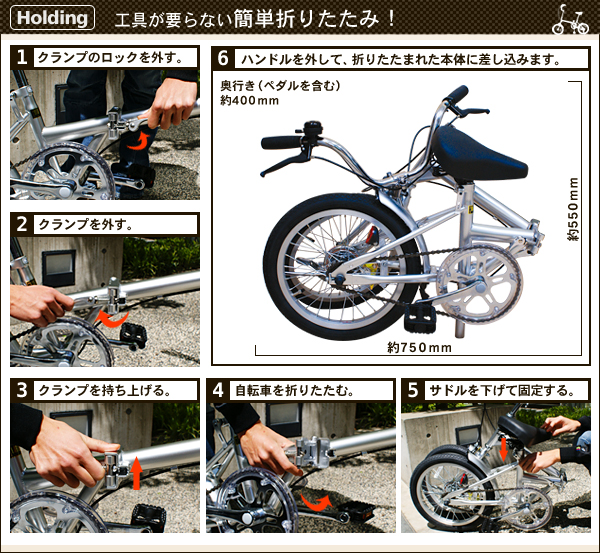 Holding 工具が要らない簡単折りたたみ！

1 クランプのロックを外す。

2 クランプを外す。

6 ハンドルを外して、折りたたまれた本体に差し込みます。

奥行き（ペダルを含む）
約400mm

約550mm

約750mm

3 クランプを持ち上げる。

4 自転車を折りたたむ。

5 サドルを下げて固定する。