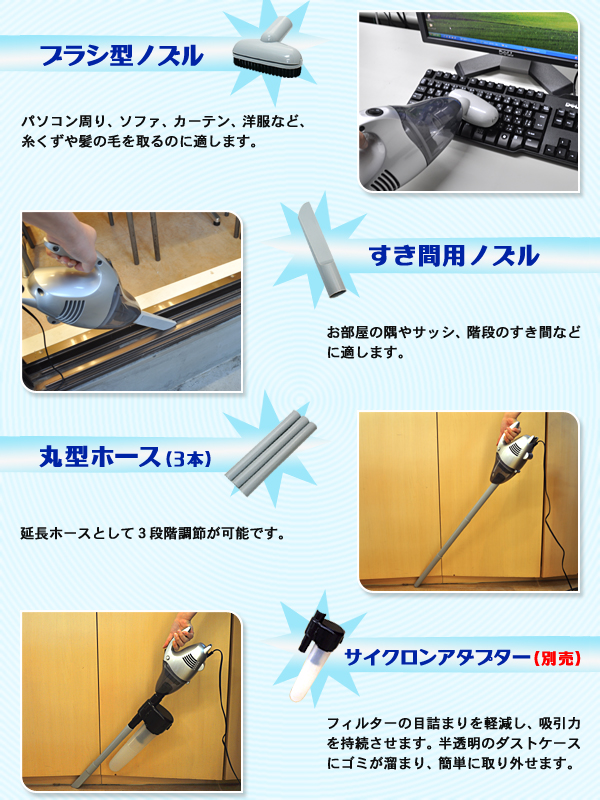 ブラシ型ノズル

パソコン周り、ソファ、カーテン、洋服など、糸くずや髪の毛を取るのに適します。

すき間用ノズル

お部屋の隅やサッシ、階段のすき間などに適します。

丸型ホース（3本）

延長ホースとして３段階調節が可能です。

サイクロンアダプター（別売）

フィルターの目詰まりを軽減し、吸引力を持続させます。半透明のダストケースにゴミが溜まり、簡単に取り外せます。