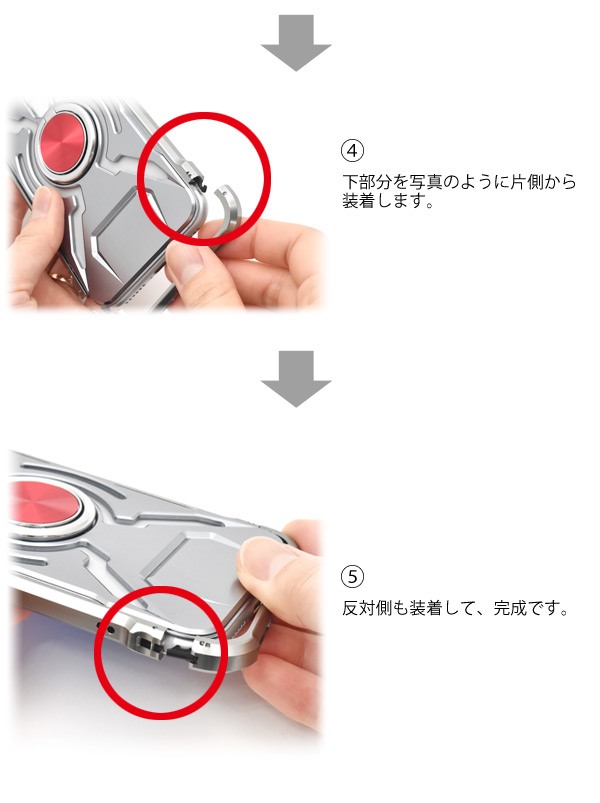 ④
下部分を写真のように片側から装着します。

⑤
反対側も装着して、完成です。