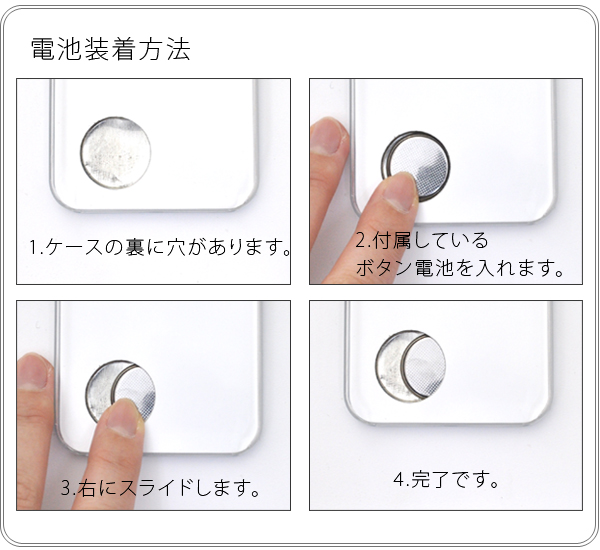 電池装着方法

1.ケースの裏に穴があります。

2.付属している
ボタン電池を入れます。

3.右にスライドします。

4.完了です。