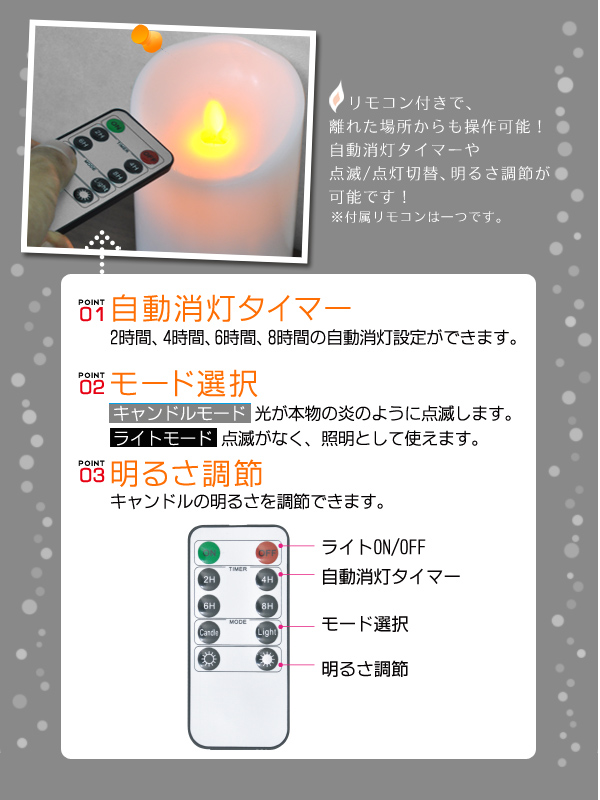 リモコン付きで、
離れた場所からも操作可能！
自動消灯タイマーや
点滅/点灯切替、明るさ調節が
可能です！
※付属リモコンは一つです。

POINT 01 自動消灯タイマー
2時間、4時間、6時間、8時間の自動消灯設定ができます。

POINT 02 モード選択
キャンドルモード 光が本物の炎のように点滅します。
ライトモード 点滅がなく、照明として使えます。

POINT 03 明るさ調節
キャンドルの明るさを調節できます。

ON OFF
TIMER
2H 4H
6H 8H
MODE
Candle Light

ライトON/OFF
自動消灯タイマー
モード選択
明るさ調節