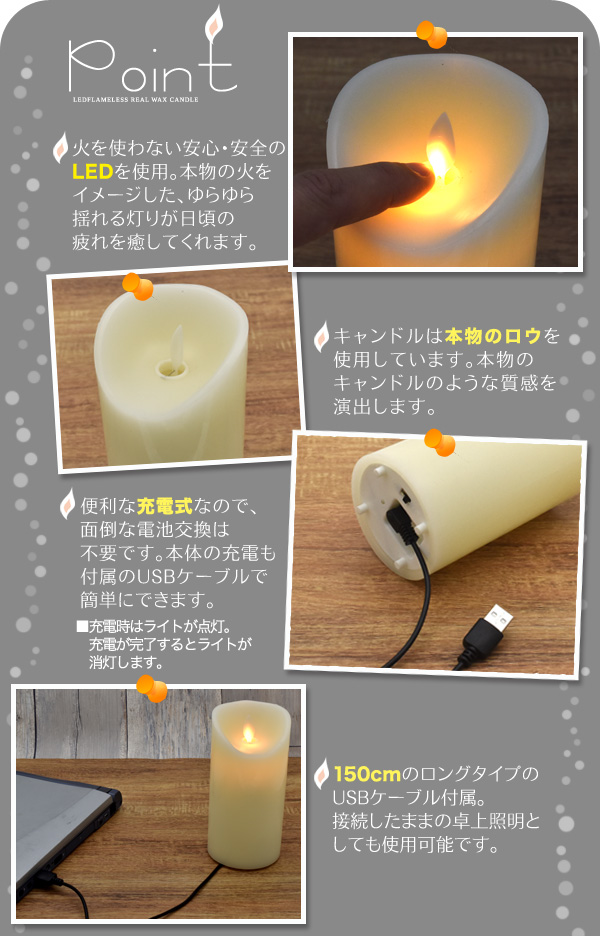 Point
LEDFLAMELESS REAL WAX CANDLE

火を使わない安心・安全のLEDを使用。本物の火をイメージした、ゆらゆら揺れる灯りが日頃の疲れを癒してくれます。

キャンドルは本物のロウを使用しています。本物のキャンドルのような質感を演出します。

便利な充電式なので、面倒な電池交換は不要です。本体の充電も付属のUSBケーブルで簡単にできます。

■充電時はライトが点灯。充電が完了するとライトが消灯します。

150cmのロングタイプのUSBケーブル付属。接続したままの卓上照明としても使用可能です。