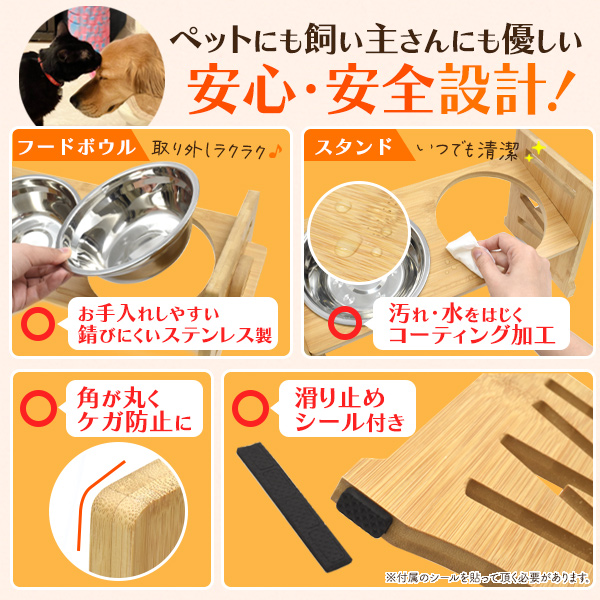 ペットにも飼い主さんにも優しい
安心・安全設計!

フードボウル
取り外しラクラク♪
お手入れしやすい
錆びにくいステンレス製

スタンド
いつでも清潔
汚れ・水をはじく
コーティング加工

角が丸く
ケガ防止に

滑り止め
シール付き
※付属のシールを貼って頂く必要があります。