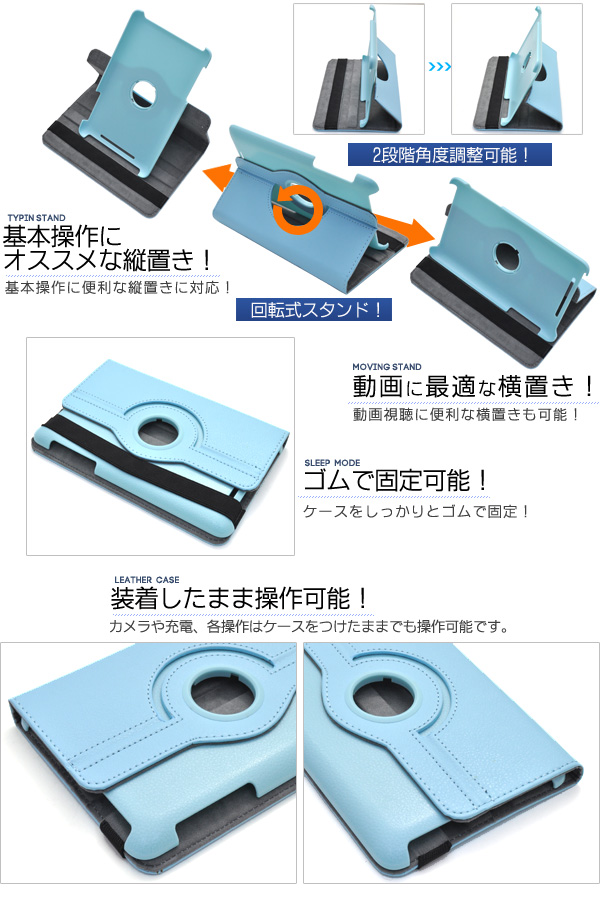 2段階角度調整可能！

TYPIN STAND
基本操作にオススメな縦置き！
基本操作に便利な縦置きに対応！

回転式スタンド！

MOVING STAND
動画に最適な横置き！
動画視聴に便利な横置きも可能！

SLEEP MODE
ゴムで固定可能！
ケースをしっかりとゴムで固定！

LEATHER CASE
装着したまま操作可能！
カメラや充電、各操作はケースをつけたままでも操作可能です。