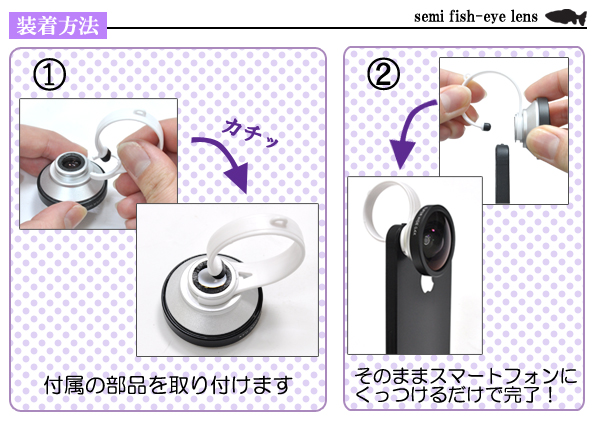 装着方法

semi fish-eye lens

①

カチッ

付属の部品を取り付けます

②

そのままスマートフォンにくっつけるだけで完了！