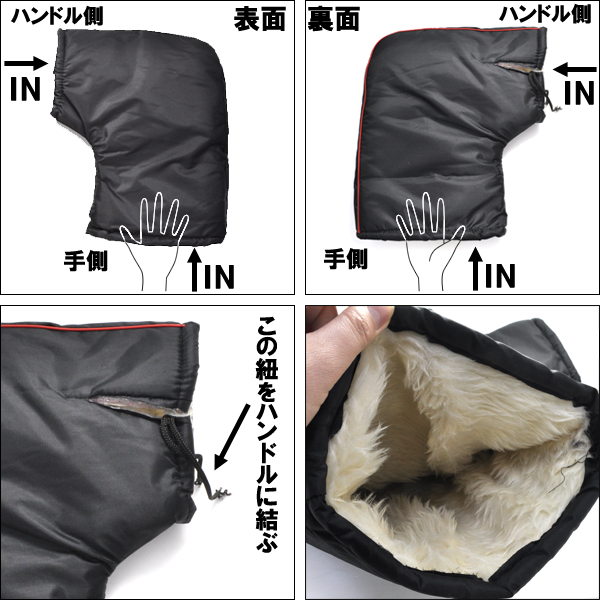 ハンドル側

表面

IN

手側

IN

裏面

ハンドル側

IN

手側

IN

この紐をハンドルに結ぶ